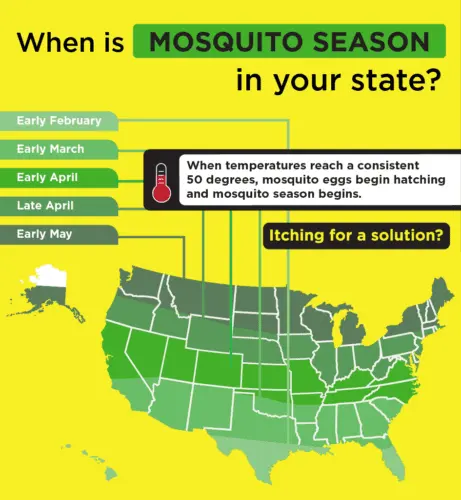 When is MOSQUITO SEASON in your state?

Early February

Early March

Early April

Late April

Early May

When temperatures reach a consistent 50 degrees, mosquito eggs begin hatching and mosquito season begins.

Itching for a solution?